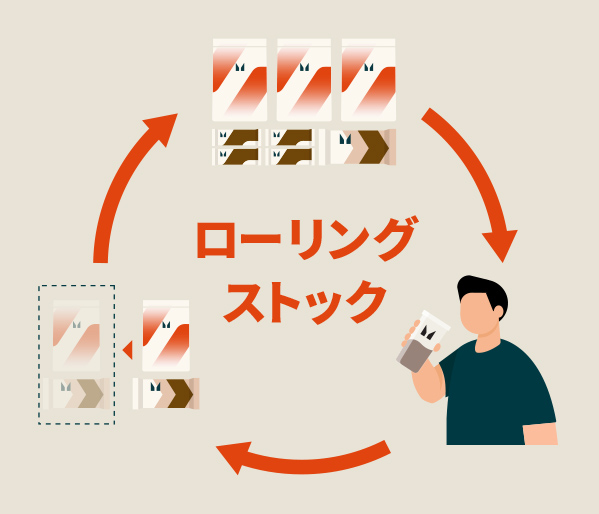 ローリング
ストック