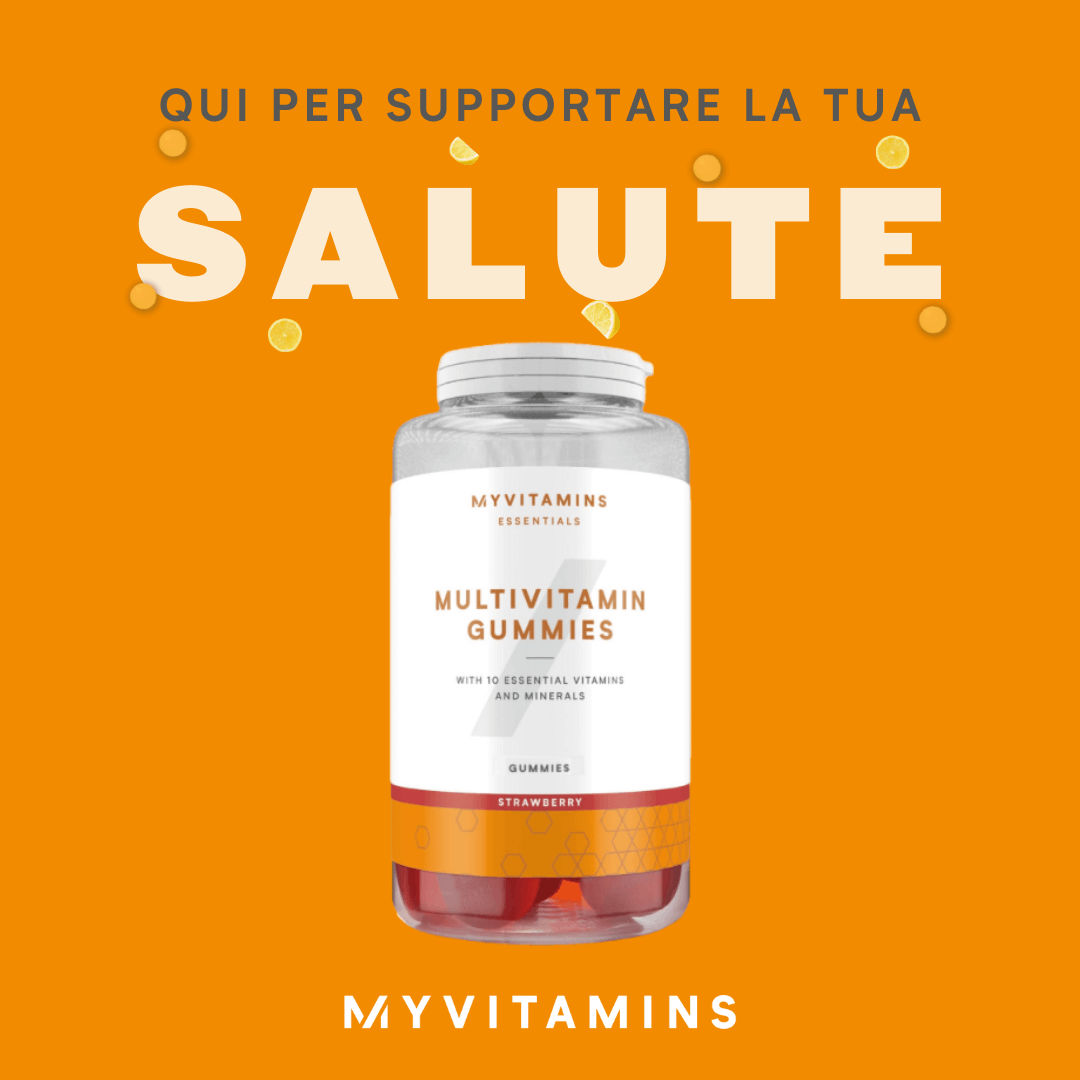 QUI PER SUPPORTARE LA TUA

SALUTE

MYVITAMINS
ESSENTIALS

MULTIVITAMIN GUMMIES

WITH 10 ESSENTIAL VITAMINS AND MINERALS

GUMMIES

STRAWBERRY

MYVITAMINS