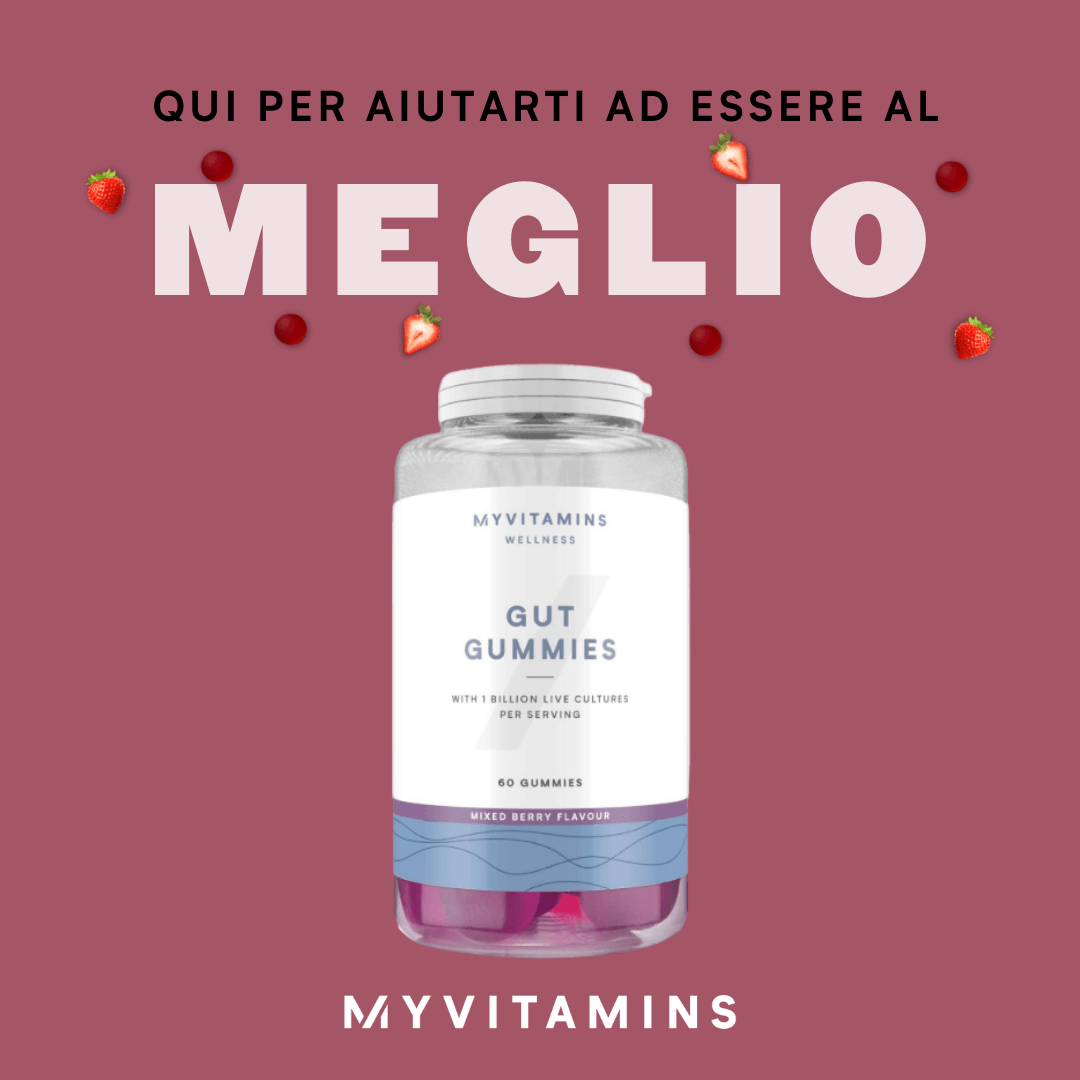 QUI PER AIUTARTI AD ESSERE AL

MEGLIO

MYVITAMINS
WELLNESS

GUT GUMMIES

WITH 1 BILLION LIVE CULTURES PER SERVING

60 GUMMIES

MIXED BERRY FLAVOUR

MYVITAMINS