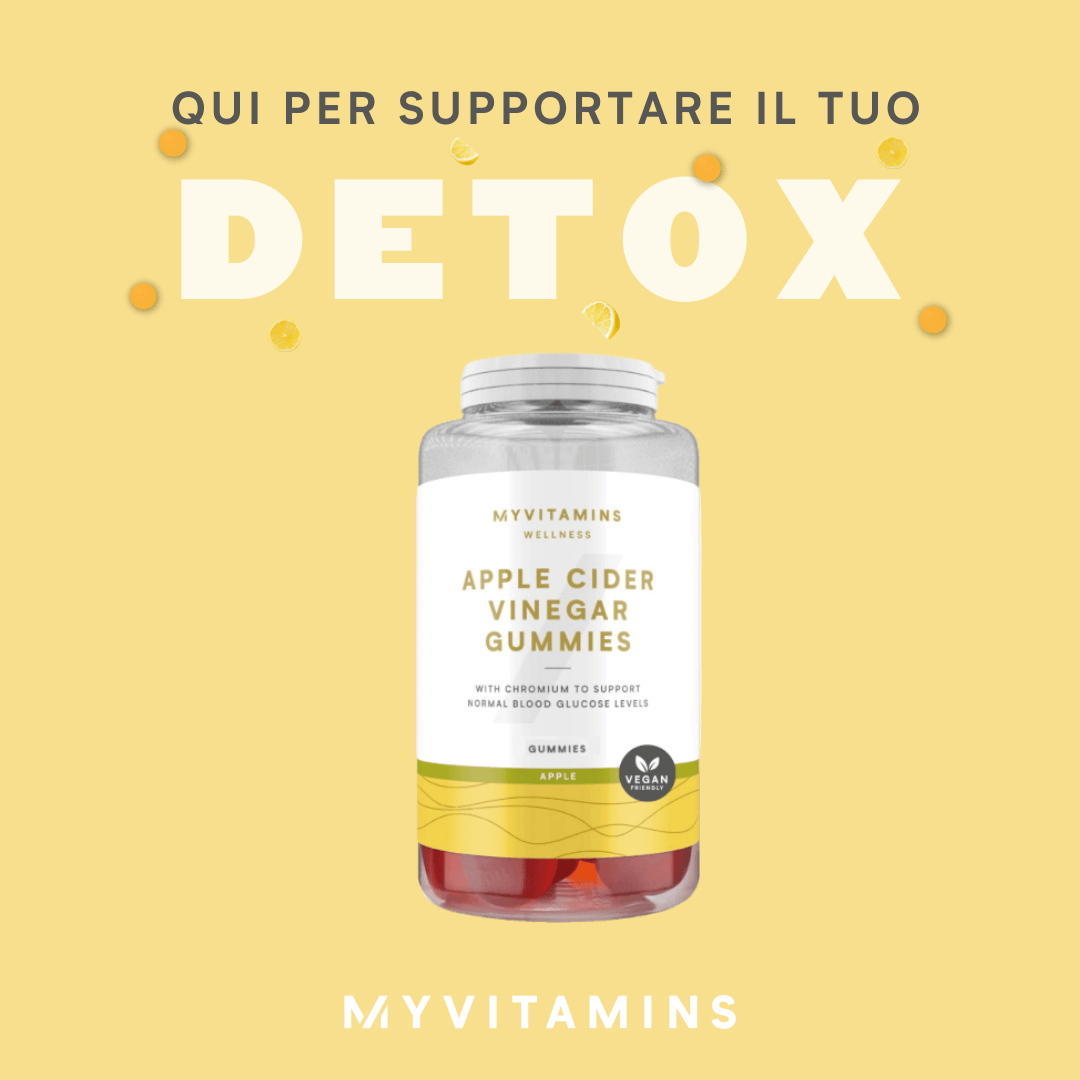 QUI PER SUPPORTARE IL TUO

DETOX

MYVITAMINS
WELLNESS

APPLE CIDER VINEGAR GUMMIES

WITH CHROMIUM TO SUPPORT NORMAL BLOOD GLUCOSE LEVELS

GUMMIES

APPLE

VEGAN FRIENDLY

MYVITAMINS