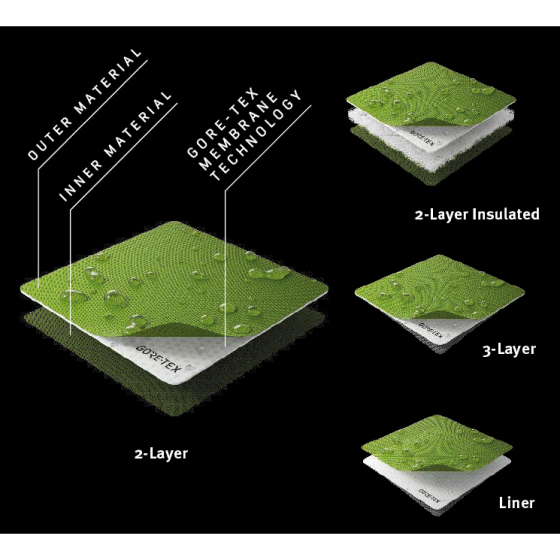 OUTER MATERIAL

INNER MATERIAL

GORE-TEX MEMBRANE TECHNOLOGY

GORE-TEX

2-Layer

GORE-TEX

2-Layer Insulated

GORE-TEX

3-Layer

GORE-TEX

Liner