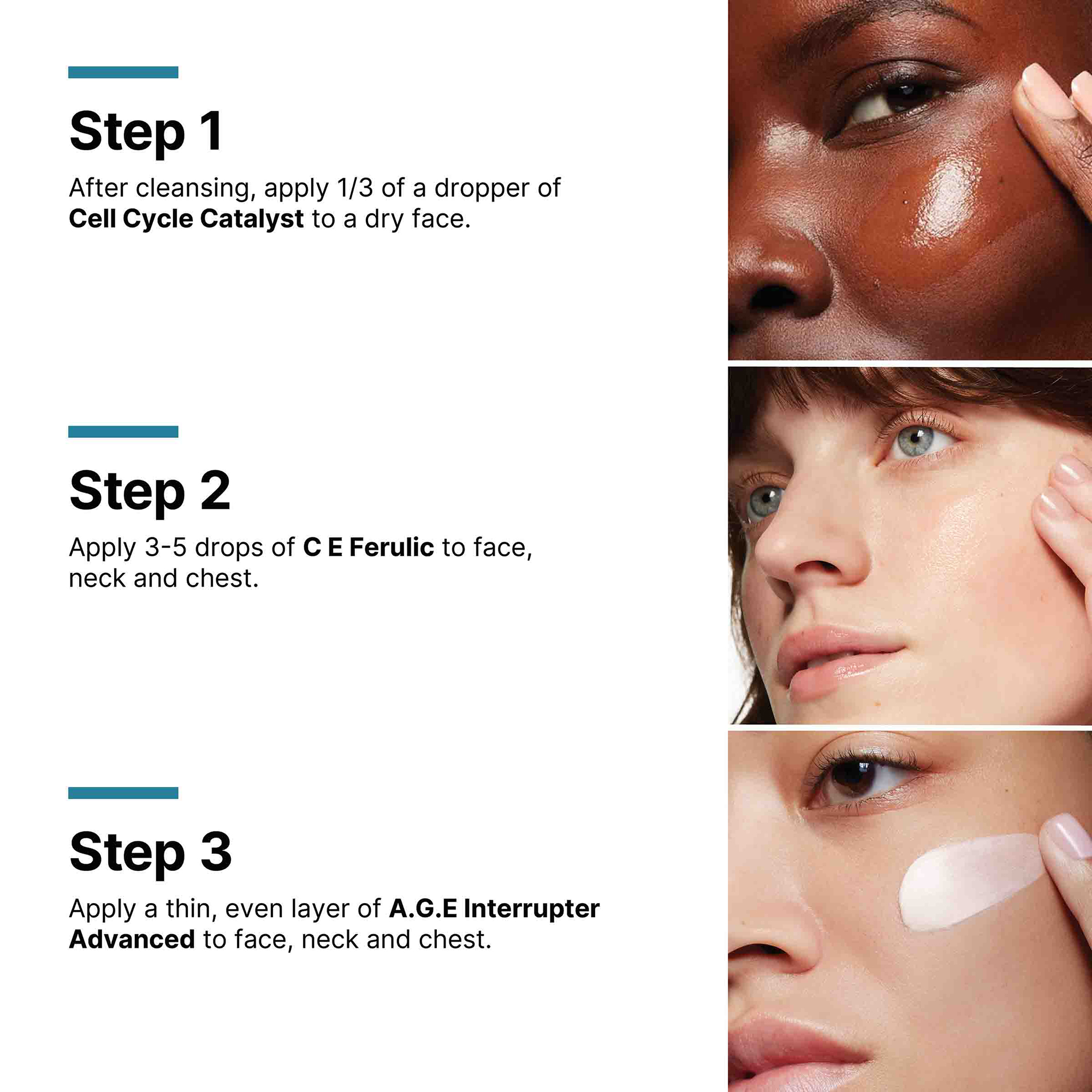 Step 1

After cleansing, apply 1/3 of a dropper of Cell Cycle Catalyst to a dry face.

Step 2

Apply 3-5 drops of C E Ferulic to face, neck and chest.

Step 3

Apply a thin, even layer of A.G.E Interrupter Advanced to face, neck and chest.