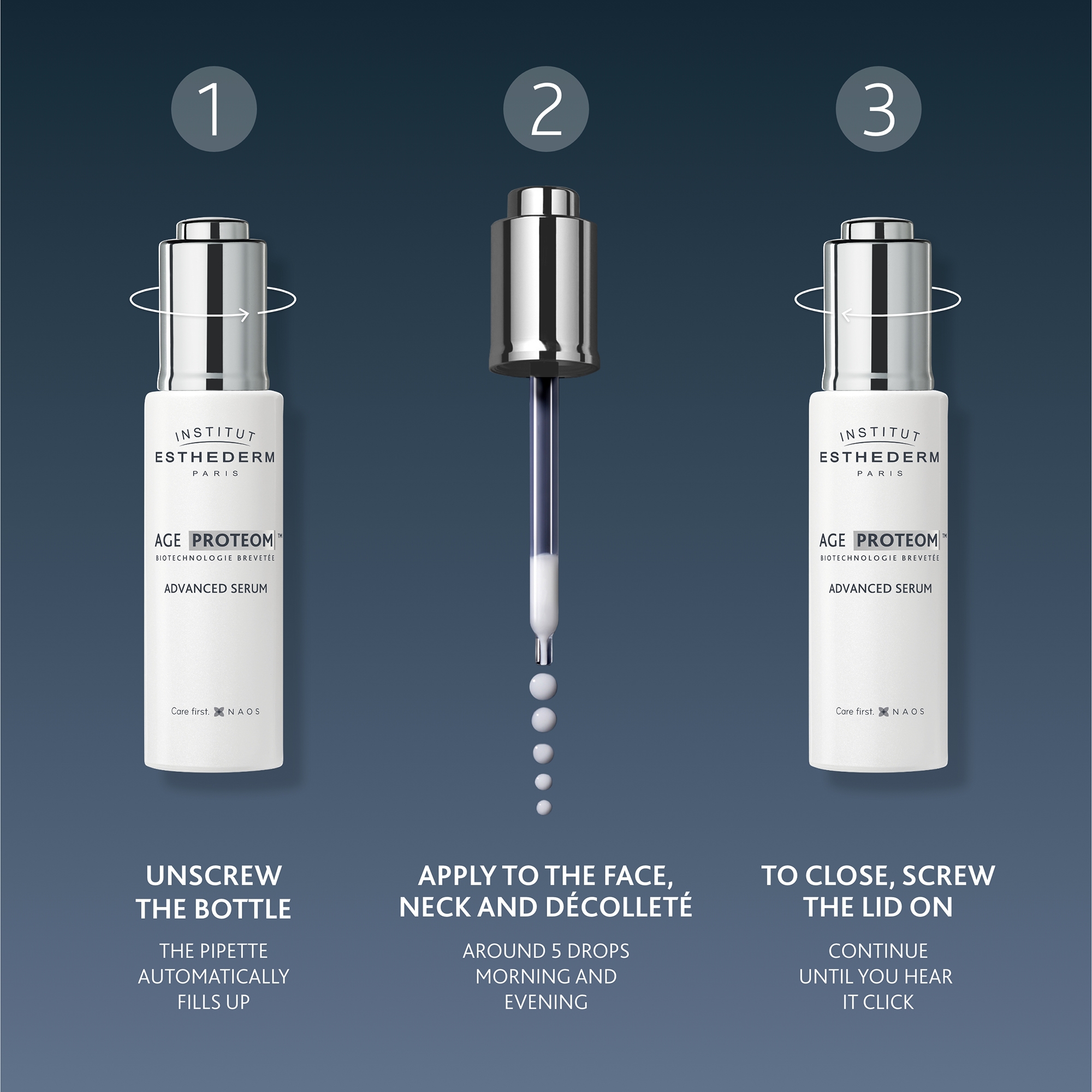 1

INSTITUT
ESTHEDERM
PARIS

AGE PROTEOM™
BIOTECHNOLOGIE BREVETÉE

ADVANCED SERUM

Care first. NAOS

UNSCREW THE BOTTLE

THE PIPETTE AUTOMATICALLY FILLS UP

2

APPLY TO THE FACE, NECK AND DÉCOLLETÉ

AROUND 5 DROPS MORNING AND EVENING

3

INSTITUT
ESTHEDERM
PARIS

AGE PROTEOM™
BIOTECHNOLOGIE BREVETÉE

ADVANCED SERUM

Care first. NAOS

TO CLOSE, SCREW THE LID ON

CONTINUE UNTIL YOU HEAR IT CLICK