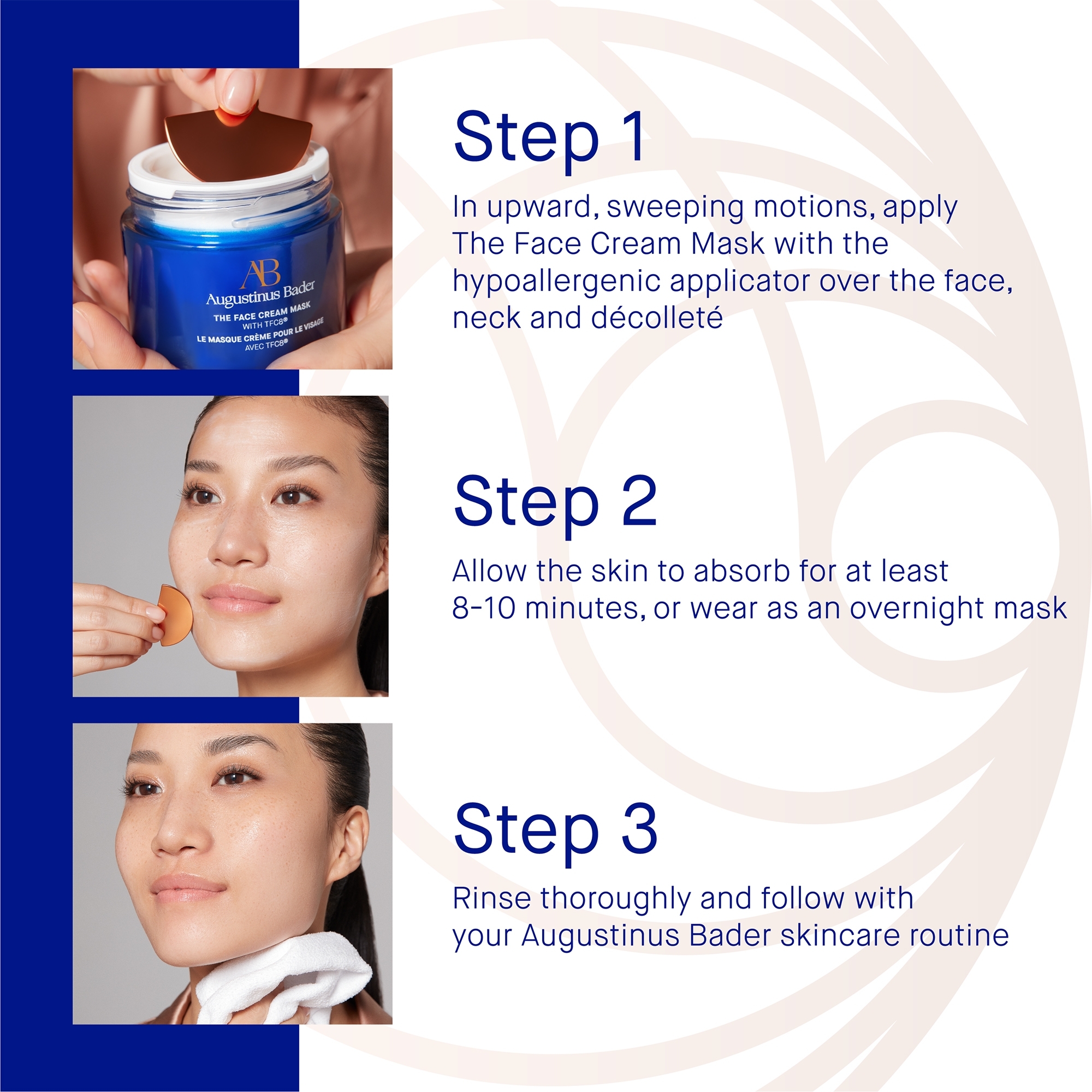 AB
Augustinus Bader
THE FACE CREAM MASK
WITH TFC8®
LE MASQUE CRÈME POUR LE VISAGE
AVEC TFC8®

Step 1

In upward, sweeping motions, apply The Face Cream Mask with the hypoallergenic applicator over the face, neck and décolleté

Step 2

Allow the skin to absorb for at least 8-10 minutes, or wear as an overnight mask

Step 3

Rinse thoroughly and follow with your Augustinus Bader skincare routine