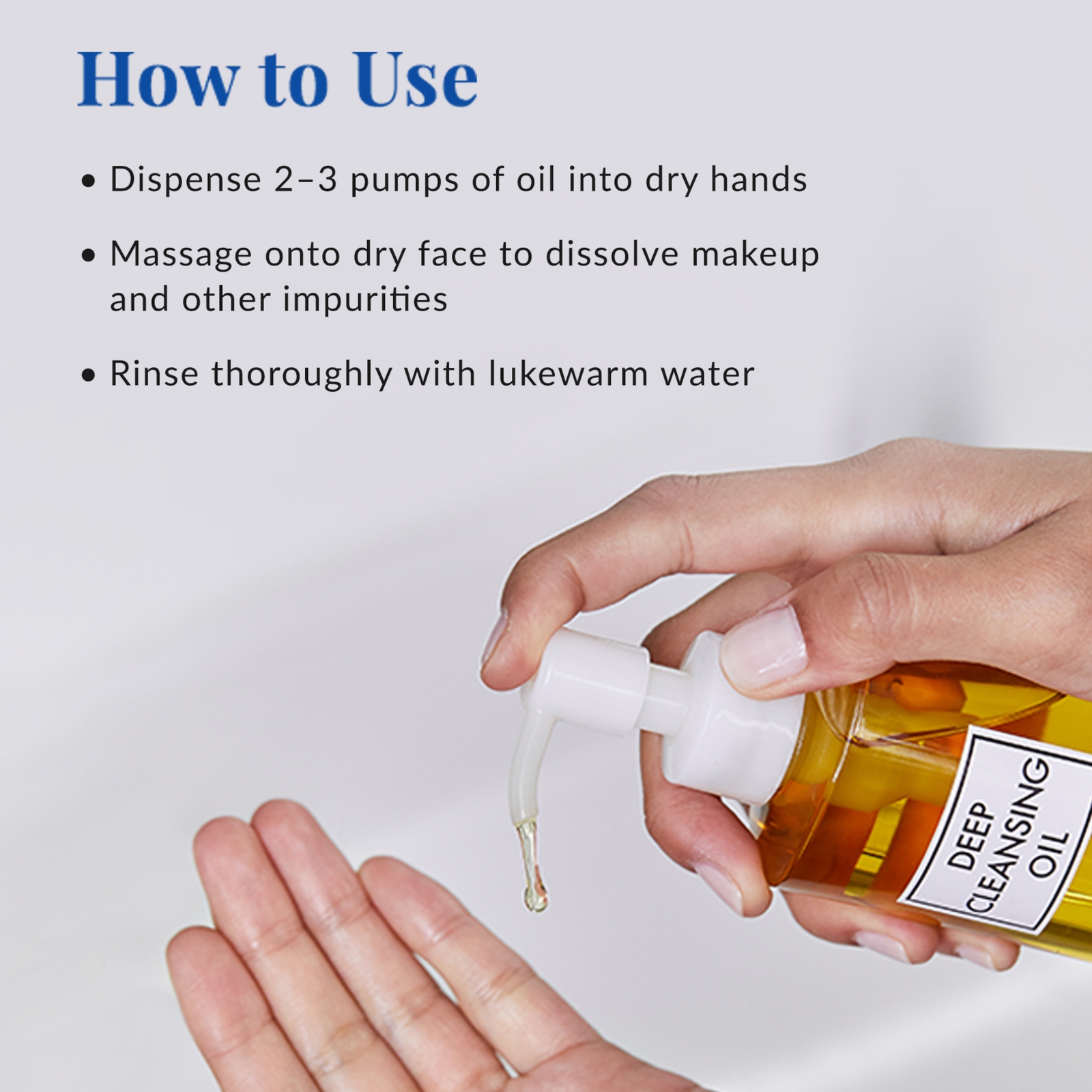 How to Use

• Dispense 2–3 pumps of oil into dry hands

• Massage onto dry face to dissolve makeup and other impurities

• Rinse thoroughly with lukewarm water

DEEP CLEANSING OIL