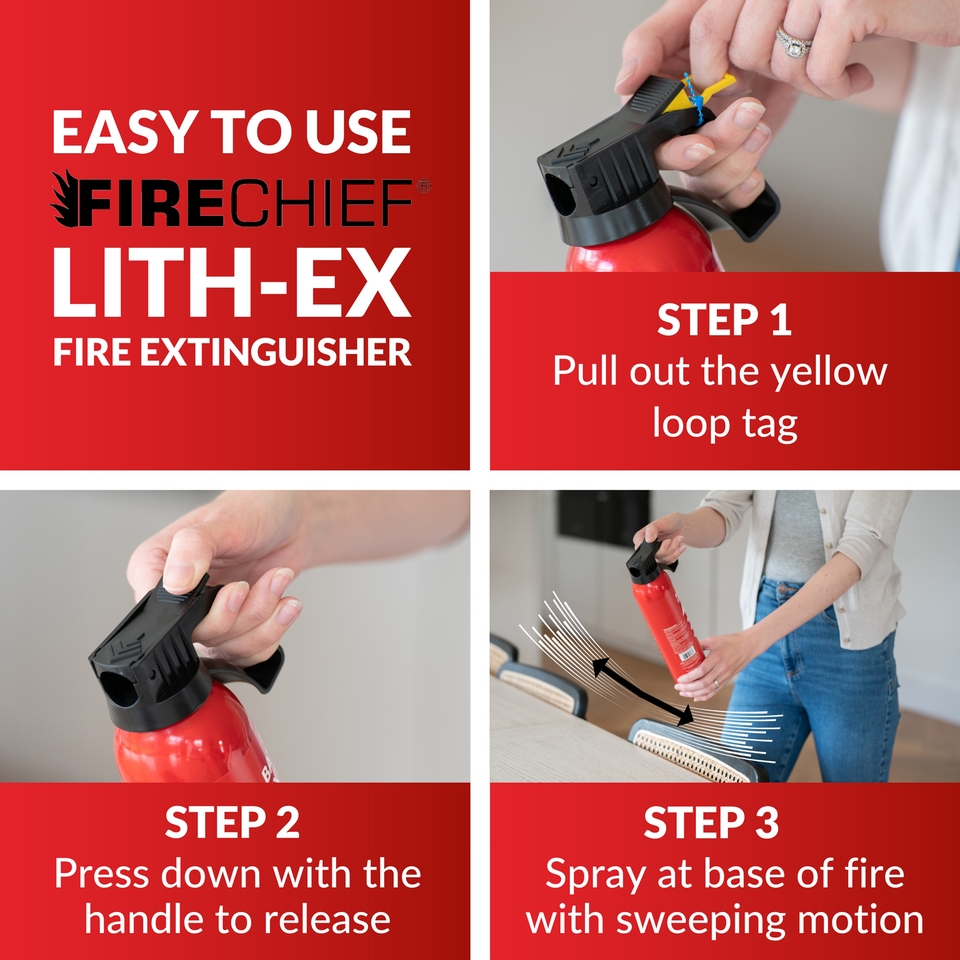 EASY TO USE
FIRECHIEF®
LITH-EX
FIRE EXTINGUISHER

STEP 1
Pull out the yellow loop tag

STEP 2
Press down with the handle to release

STEP 3
Spray at base of fire with sweeping motion