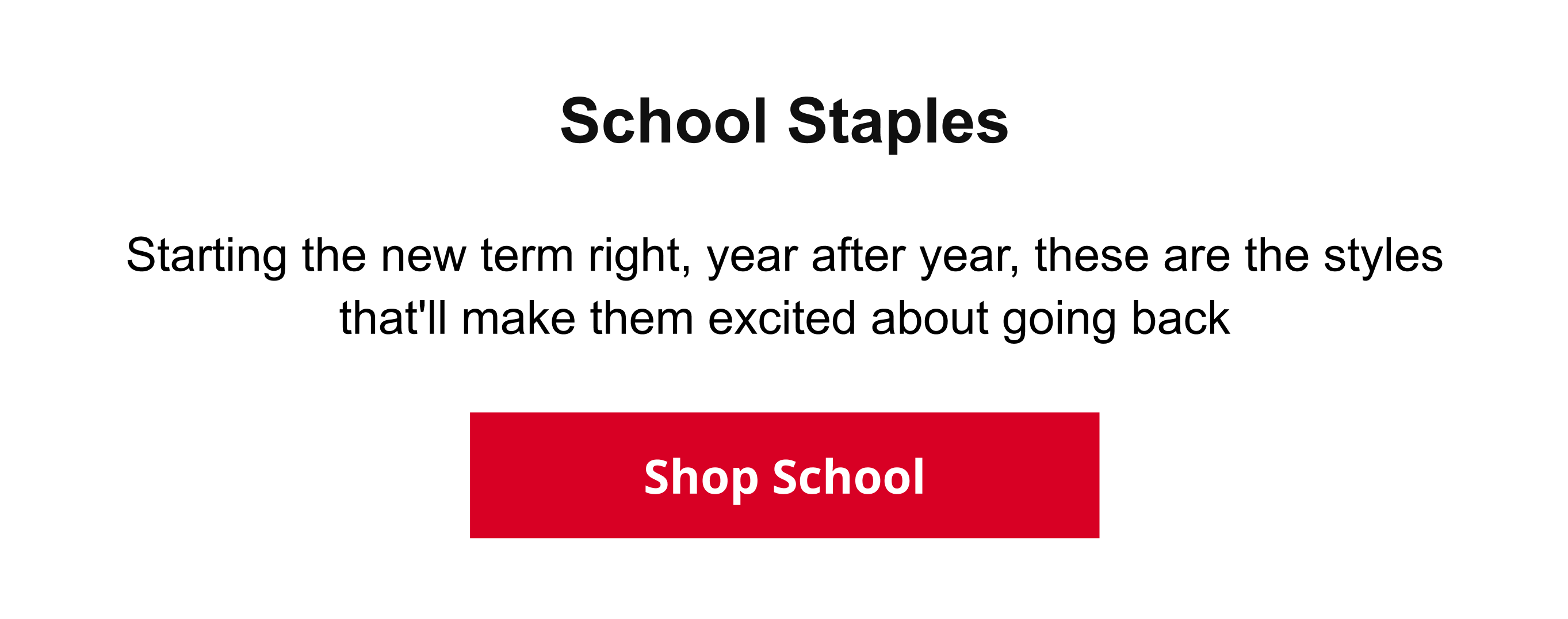 School Staples

Starting the new term right, year after year, these are the styles that'll make them excited about going back

Shop School