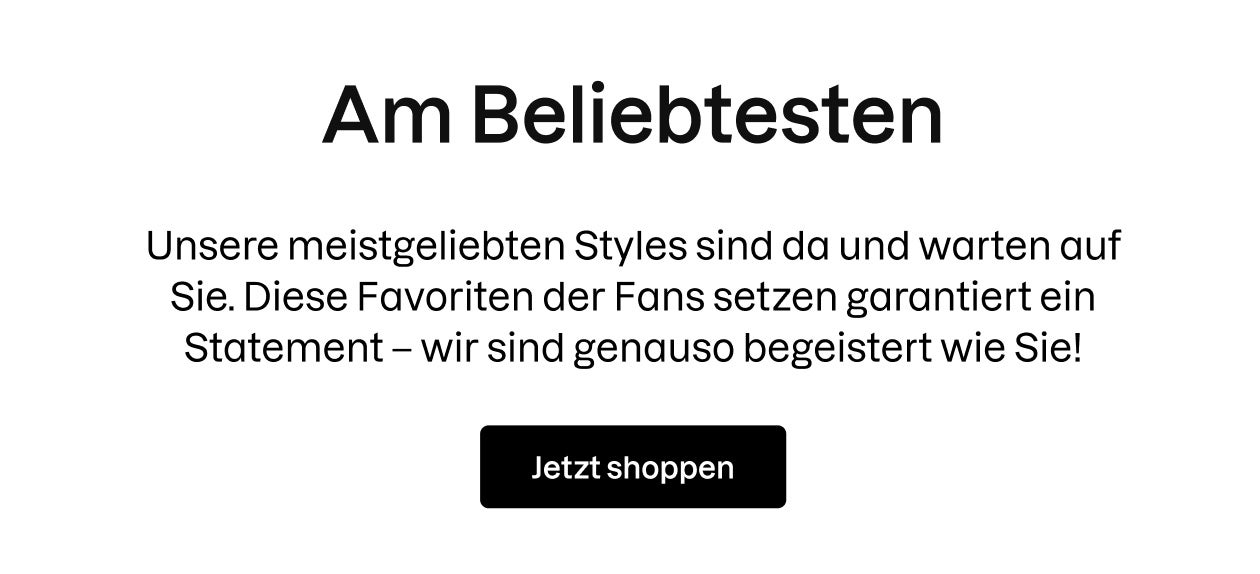 Am Beliebtesten

Unsere meistgeliebten Styles sind da und warten auf Sie. Diese Favoriten der Fans setzen garantiert ein Statement – wir sind genauso begeistert wie Sie!

Jetzt shoppen