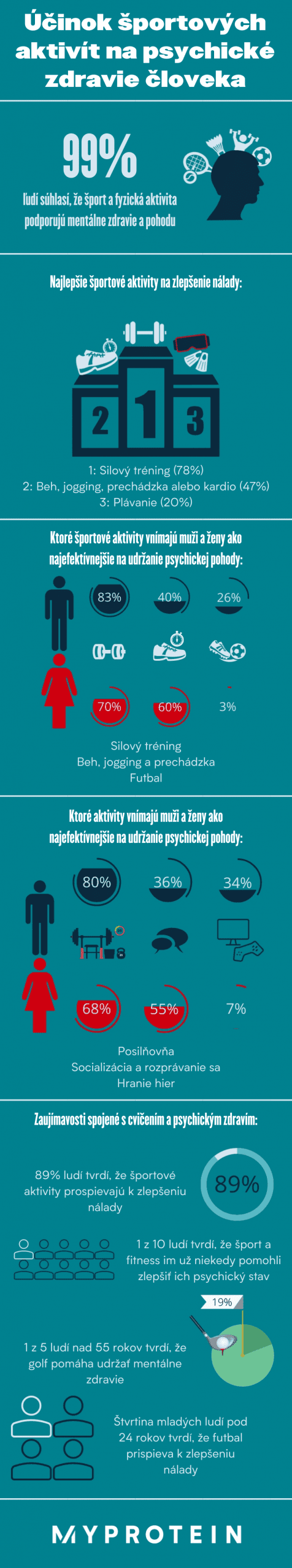 Účinok športových aktivít na psychické zdravie človeka

99%
ľudí súhlasí, že šport a fyzická aktivita podporujú mentálne zdravie a pohodu

Najlepšie športové aktivity na zlepšenie nálady:

2 1 3

1: Silový tréning (78%)
2: Beh, jogging, prechádzka alebo kardio (47%)
3: Plávanie (20%)

Ktoré športové aktivity vnímajú muži a ženy ako najefektívnejšie na udržanie psychickej pohody:

83% 40% 26%

70% 60% 3%

Silový tréning
Beh, jogging a prechádzka
Futbal

Ktoré aktivity vnímajú muži a ženy ako najefektívnejšie na udržanie psychickej pohody:

80% 36% 34%

68% 55% 7%

Posilňovňa
Socializácia a rozprávanie sa
Hranie hier

Zaujímavosti spojené s cvičením a psychickým zdravím:

89% ľudí tvrdí, že športové aktivity prospievajú k zlepšeniu nálady

89%

1 z 10 ľudí tvrdí, že šport a fitness im už niekedy pomohli zlepšiť ich psychický stav

19%

1 z 5 ľudí nad 55 rokov tvrdí, že golf pomáha udržať mentálne zdravie

Štvrtina mladých ľudí pod 24 rokov tvrdí, že futbal prispieva k zlepšeniu nálady

MYPROTEIN