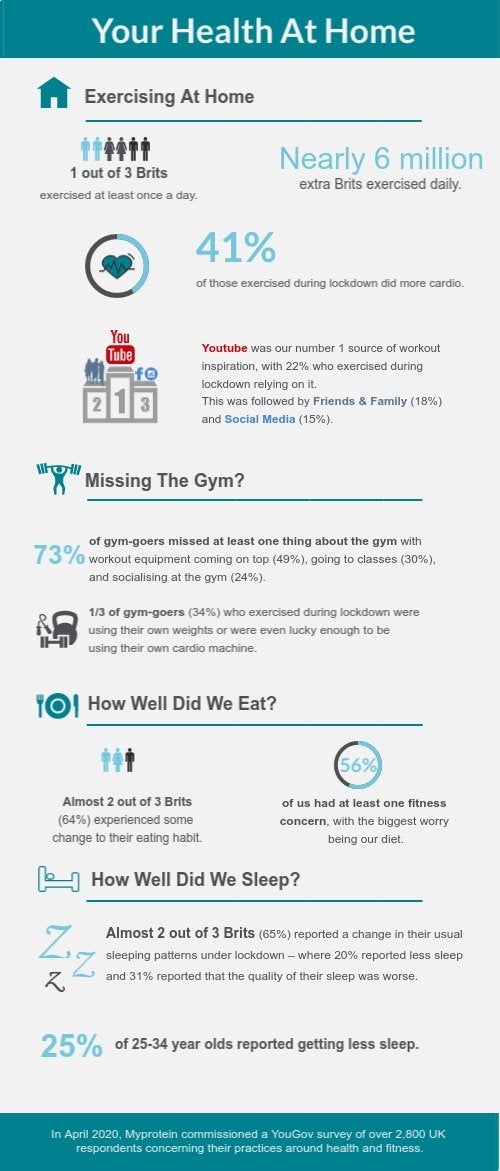 Your Health At Home

Exercising At Home

1 out of 3 Brits
exercised at least once a day.

Nearly 6 million
extra Brits exercised daily.

41%
of those exercised during lockdown did more cardio.

You Tube

2 1 3

Youtube was our number 1 source of workout inspiration, with 22% who exercised during lockdown relying on it.
This was followed by Friends & Family (18%) and Social Media (15%).

Missing The Gym?

73% of gym-goers missed at least one thing about the gym with workout equipment coming on top (49%), going to classes (30%), and socialising at the gym (24%).

1/3 of gym-goers (34%) who exercised during lockdown were using their own weights or were even lucky enough to be using their own cardio machine.

How Well Did We Eat?

Almost 2 out of 3 Brits (64%) experienced some change to their eating habit.

56%
of us had at least one fitness concern, with the biggest worry being our diet.

How Well Did We Sleep?

Z Z Z

Almost 2 out of 3 Brits (65%) reported a change in their usual sleeping patterns under lockdown – where 20% reported less sleep and 31% reported that the quality of their sleep was worse.

25% of 25-34 year olds reported getting less sleep.

In April 2020, Myprotein commissioned a YouGov survey of over 2,800 UK respondents concerning their practices around health and fitness.