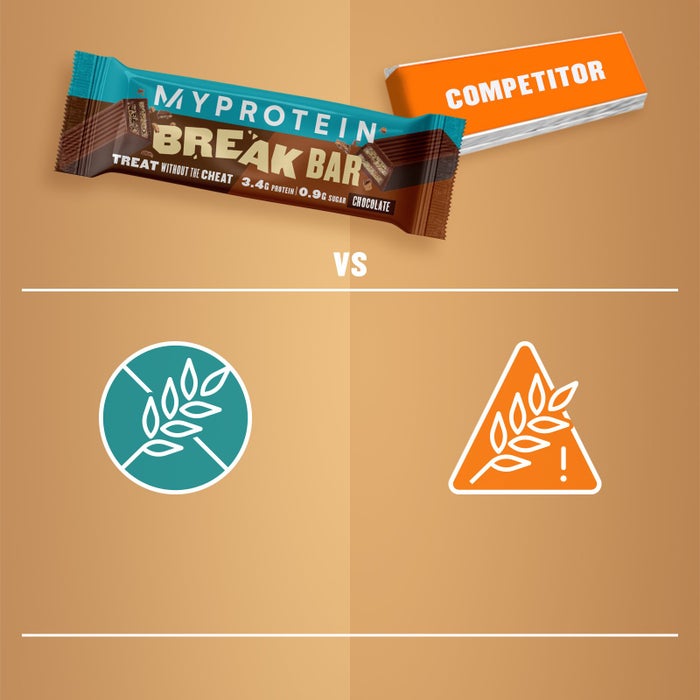 MYPROTEIN
BREAK BAR
TREAT WITHOUT THE CHEAT 3.4G PROTEIN | 0.9G SUGAR CHOCOLATE

COMPETITOR

VS