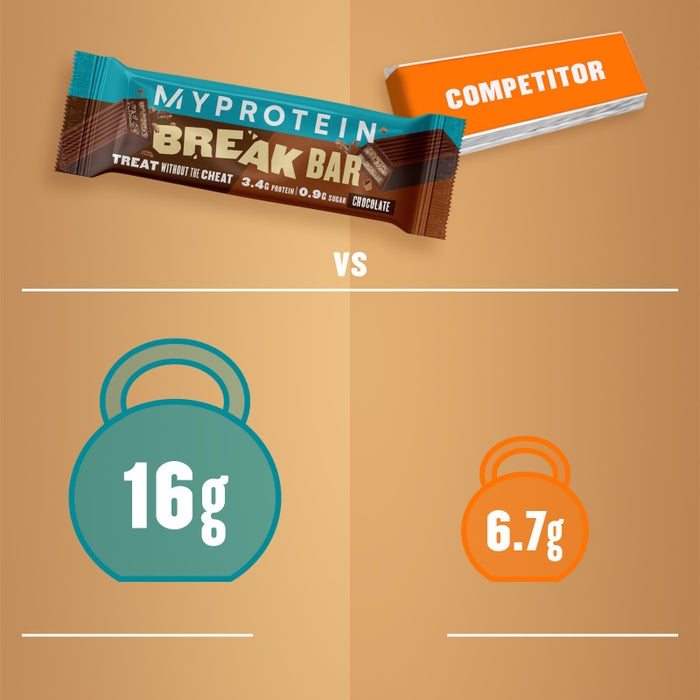 MYPROTEIN
BREAK BAR
TREAT WITHOUT THE CHEAT 3.4G PROTEIN | 0.9G SUGAR CHOCOLATE

COMPETITOR

VS

16g

6.7g