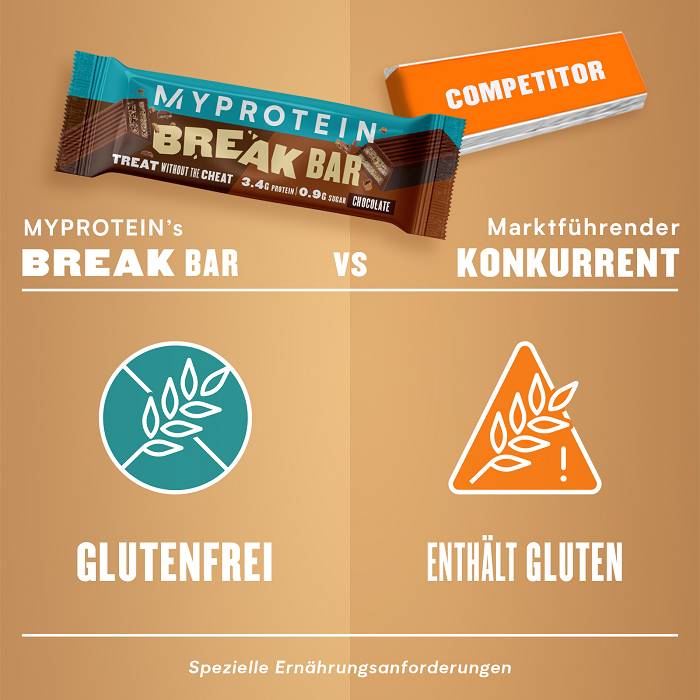 MYPROTEIN
BREAK BAR
TREAT WITHOUT THE CHEAT 3.4G PROTEIN | 0.9G SUGAR CHOCOLATE

COMPETITOR

MYPROTEIN's
BREAK BAR

VS

Marktführender
KONKURRENT

GLUTENFREI

ENTHÄLT GLUTEN

Spezielle Ernährungsanforderungen