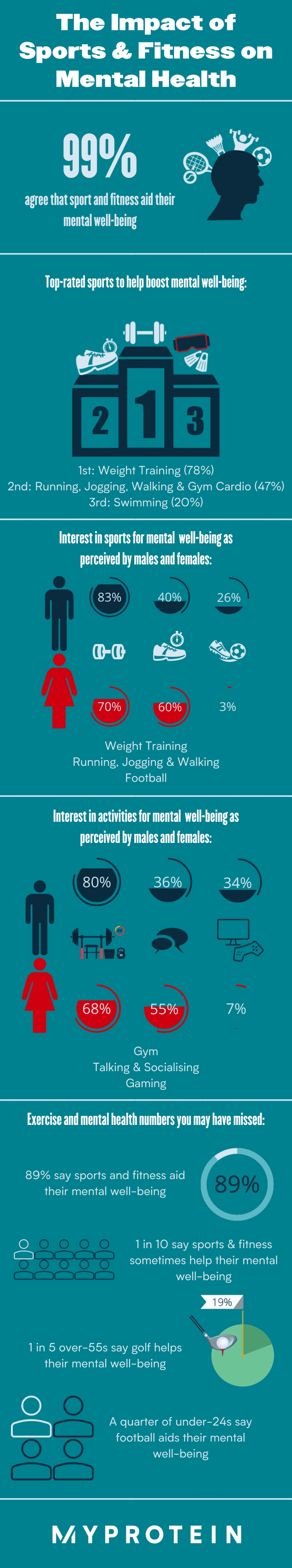 The Impact of Sports & Fitness on Mental Health

99%
agree that sport and fitness aid their mental well-being

Top-rated sports to help boost mental well-being:

2 1 3

1st: Weight Training (78%)
2nd: Running, Jogging, Walking & Gym Cardio (47%)
3rd: Swimming (20%)

Interest in sports for mental well-being as perceived by males and females:

83% 40% 26%

70% 60% 3%

Weight Training
Running, Jogging & Walking
Football

Interest in activities for mental well-being as perceived by males and females:

80% 36% 34%

68% 55% 7%

Gym
Talking & Socialising
Gaming

Exercise and mental health numbers you may have missed:

89% say sports and fitness aid their mental well-being

89%

1 in 10 say sports & fitness sometimes help their mental well-being

19%

1 in 5 over-55s say golf helps their mental well-being

A quarter of under-24s say football aids their mental well-being

MYPROTEIN