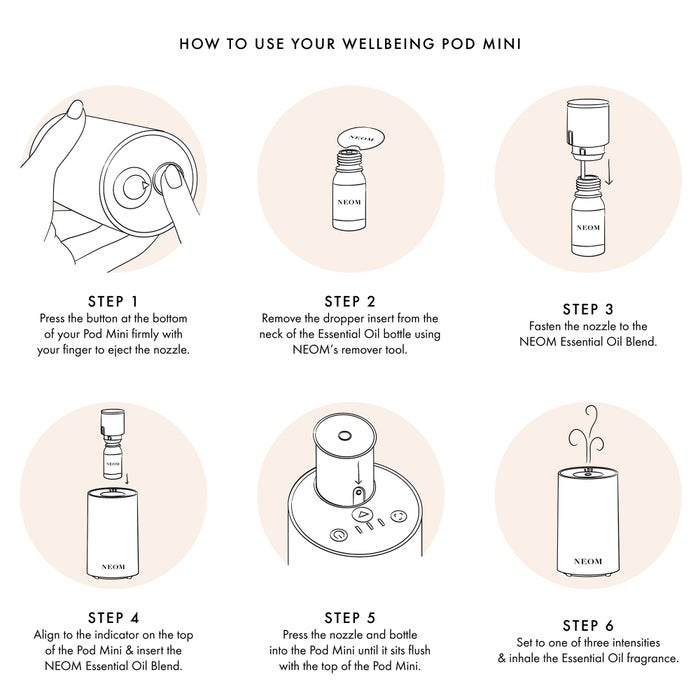 HOW TO USE YOUR WELLBEING POD MINI

NEOM

NEOM

NEOM

STEP 1
Press the button at the bottom of your Pod Mini firmly with your finger to eject the nozzle.

STEP 2
Remove the dropper insert from the neck of the Essential Oil bottle using NEOM's remover tool.

STEP 3
Fasten the nozzle to the NEOM Essential Oil Blend.

NEOM

NEOM

NEOM

STEP 4
Align to the indicator on the top of the Pod Mini & insert the NEOM Essential Oil Blend.

STEP 5
Press the nozzle and bottle into the Pod Mini until it sits flush with the top of the Pod Mini.

STEP 6
Set to one of three intensities & inhale the Essential Oil fragrance.