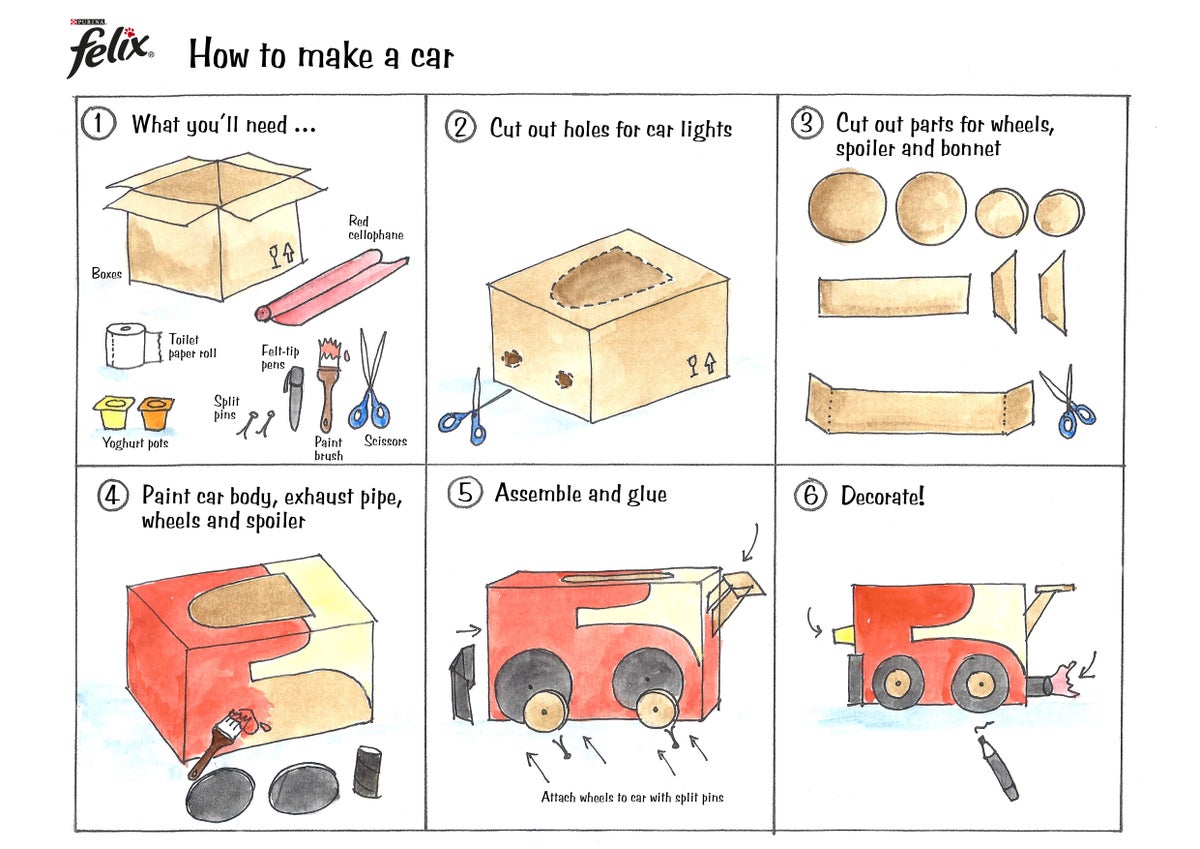 PURINA
felix

How to make a car

1 What you'll need ...

Boxes

Red cellophane

Toilet paper roll

Felt-tip pens

Split pins

Yoghurt pots

Paint brush

Scissors

2 Cut out holes for car lights

3 Cut out parts for wheels, spoiler and bonnet

4 Paint car body, exhaust pipe, wheels and spoiler

5 Assemble and glue

Attach wheels to car with split pins

6 Decorate!