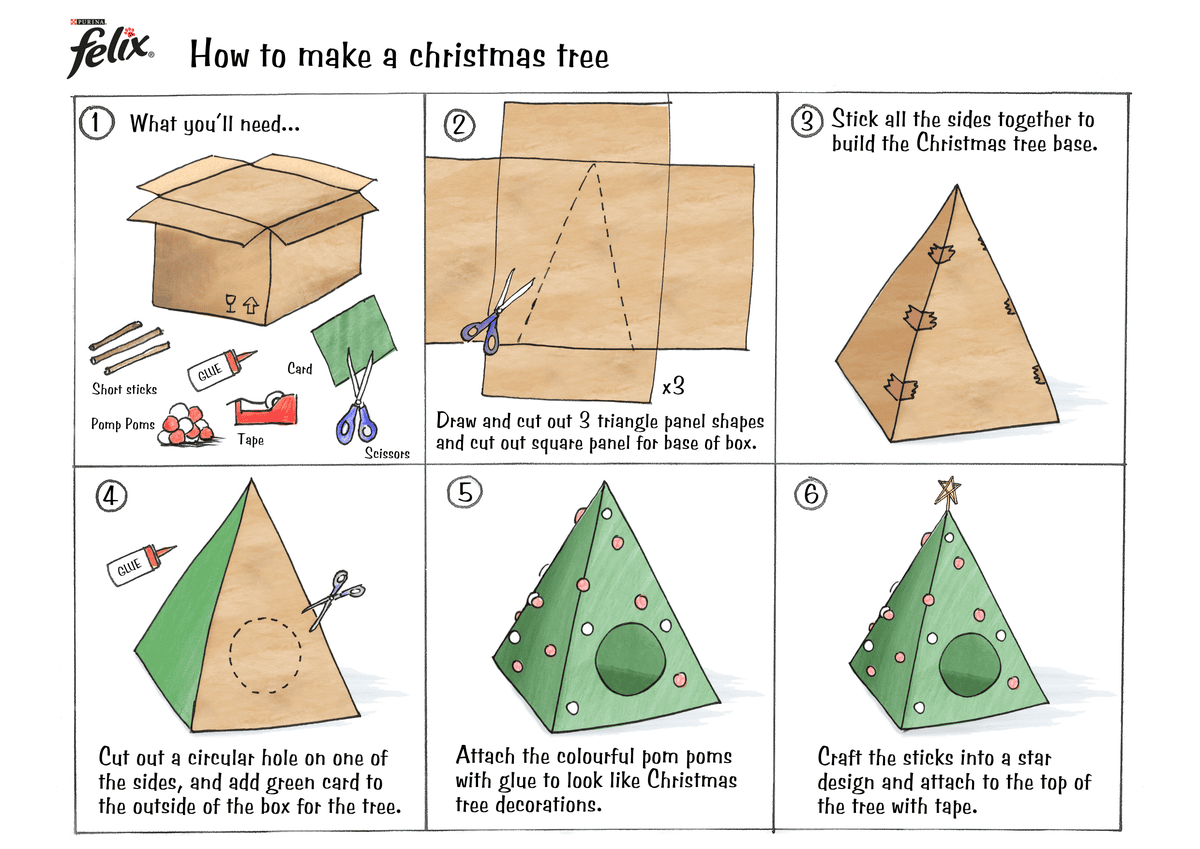 PURINA felix

How to make a christmas tree

1 What you'll need...

Short sticks

GLUE

Card

Pomp Poms

Tape

Scissors

2

x3

Draw and cut out 3 triangle panel shapes and cut out square panel for base of box.

3 Stick all the sides together to build the Christmas tree base.

4

GLUE

Cut out a circular hole on one of the sides, and add green card to the outside of the box for the tree.

5

Attach the colourful pom poms with glue to look like Christmas tree decorations.

6

Craft the sticks into a star design and attach to the top of the tree with tape.